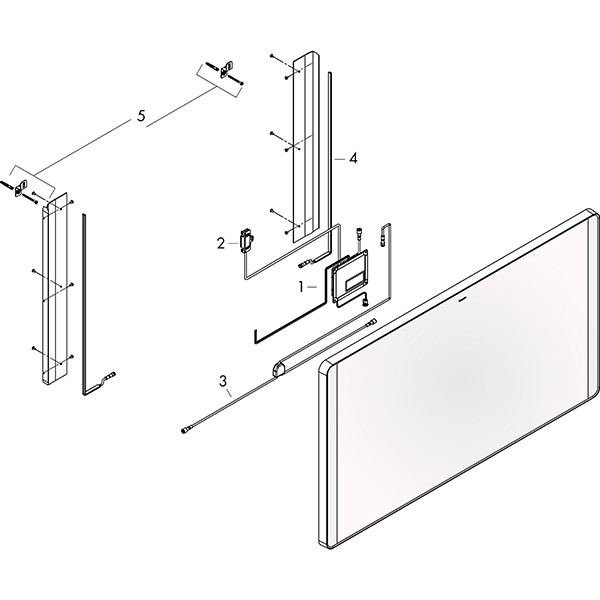 5
4
2
1
3