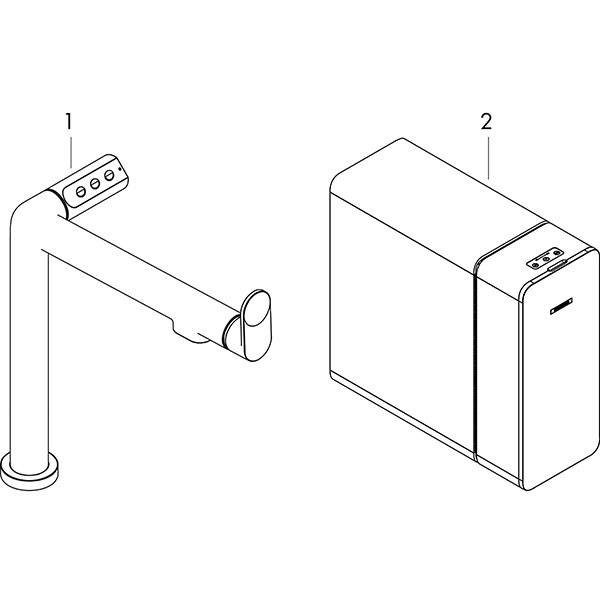 1

2