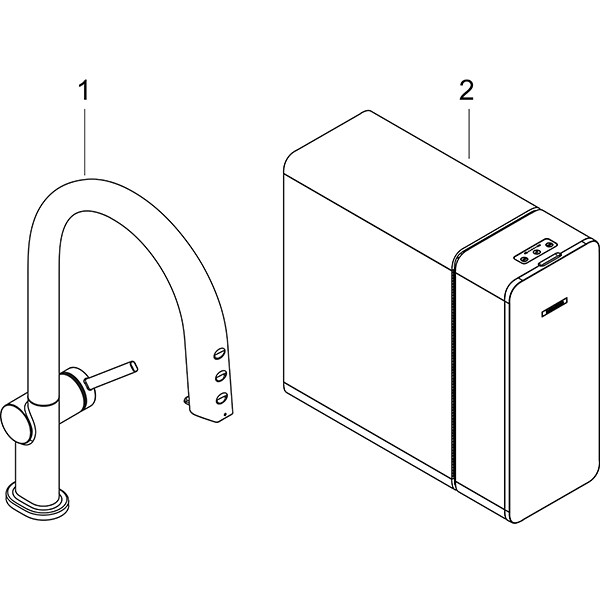 1

2