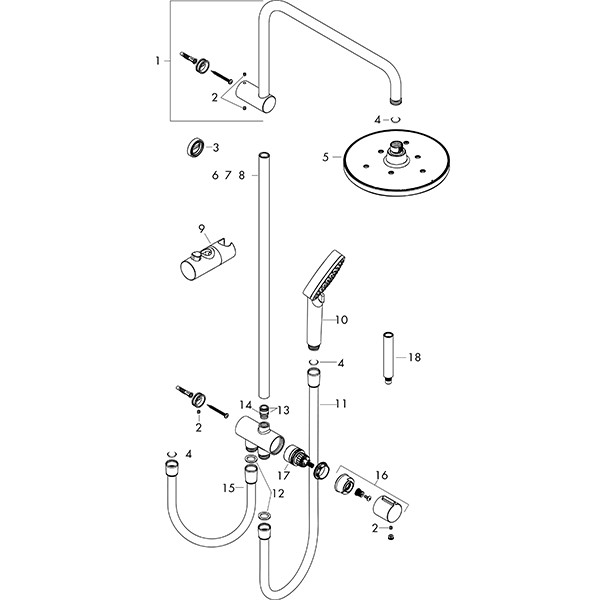 1
2
4
3
5
6 7 8
9
10
4
18
14
13
11
2
4
17
16
15
12
2