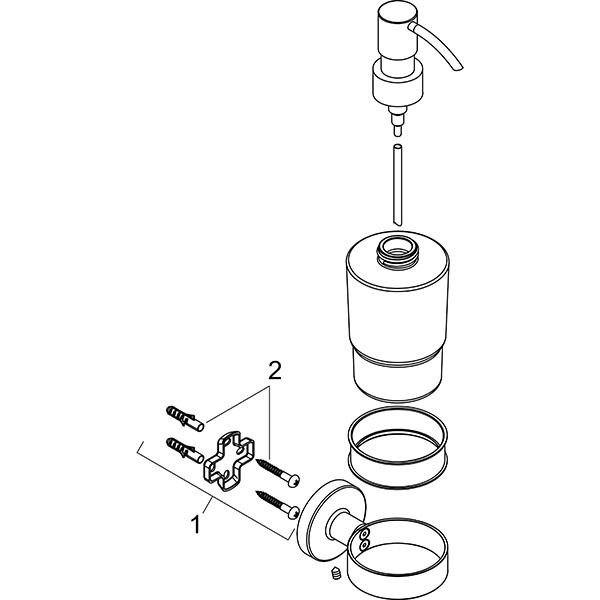 2
1