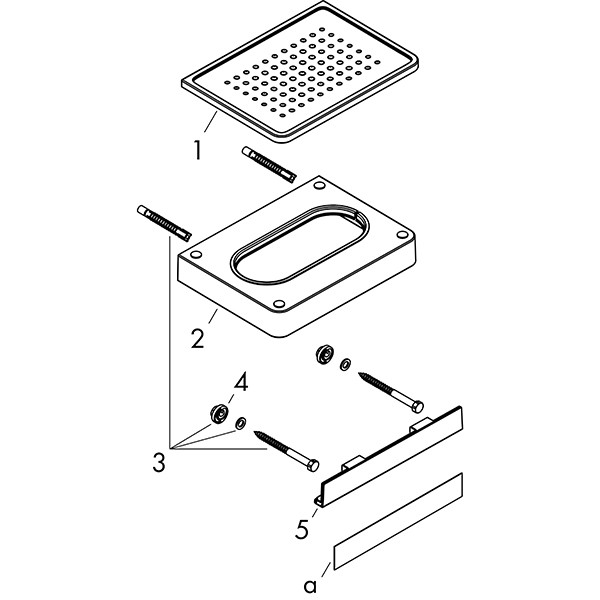 1
2
4
3
5
a