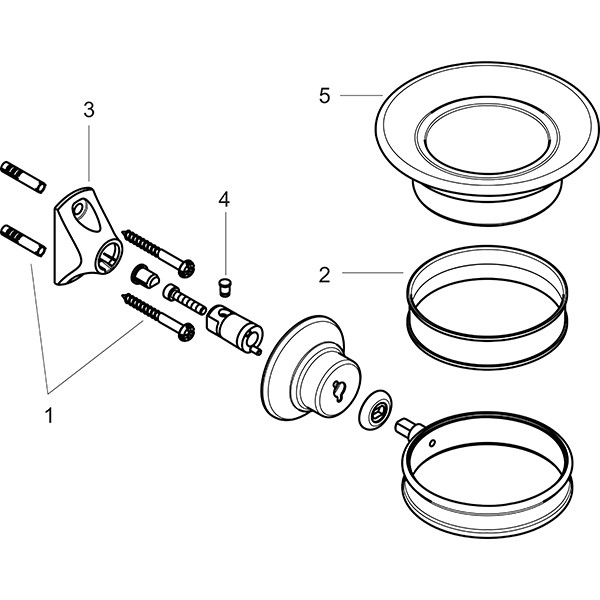 5

3

4

2

1