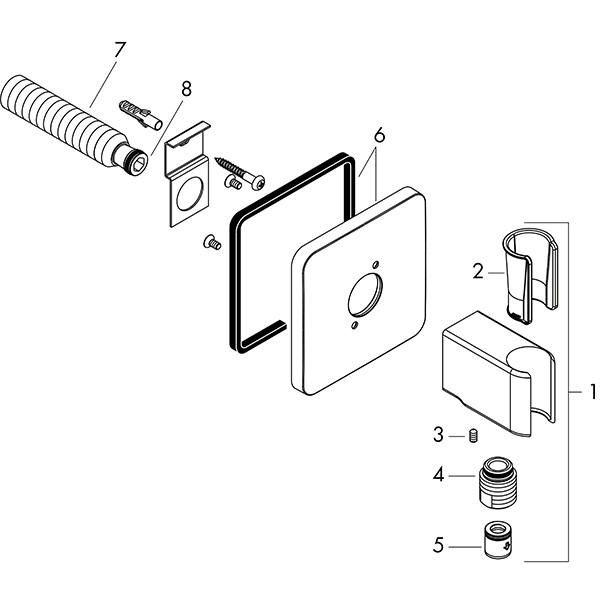 7
8
6
2
1
3
4
5