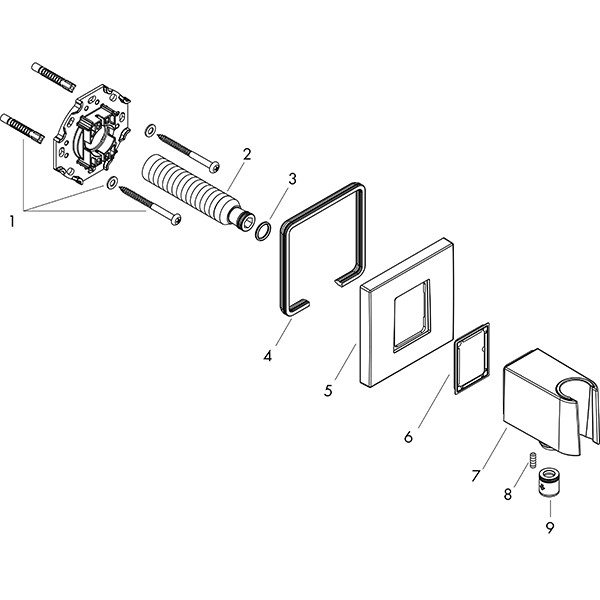 1
2
3
4
5
6
7
8
9