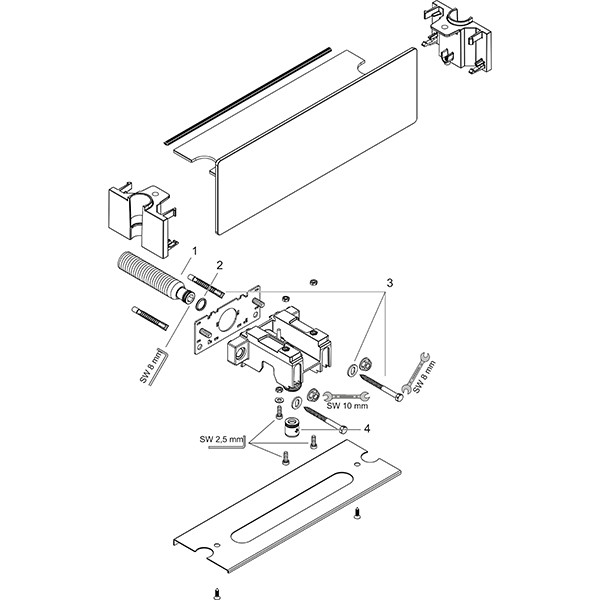 1
2
3
SW 8 mm
SW 8 mm
SW 10 mm
4
SW 2,5 mm