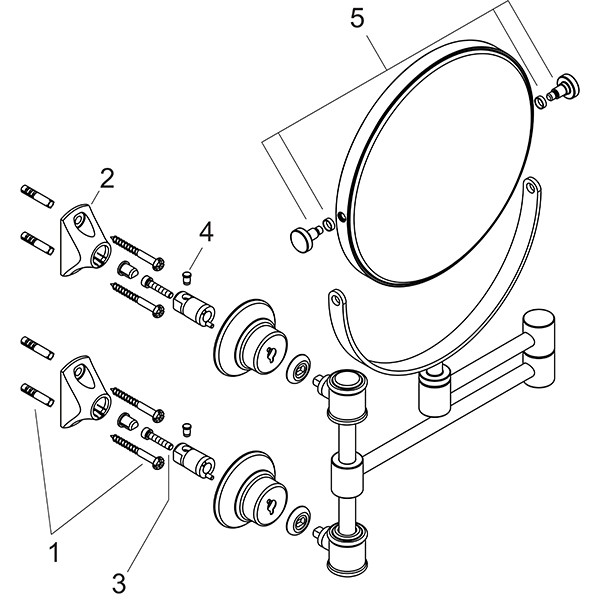 5
2
4
1
3