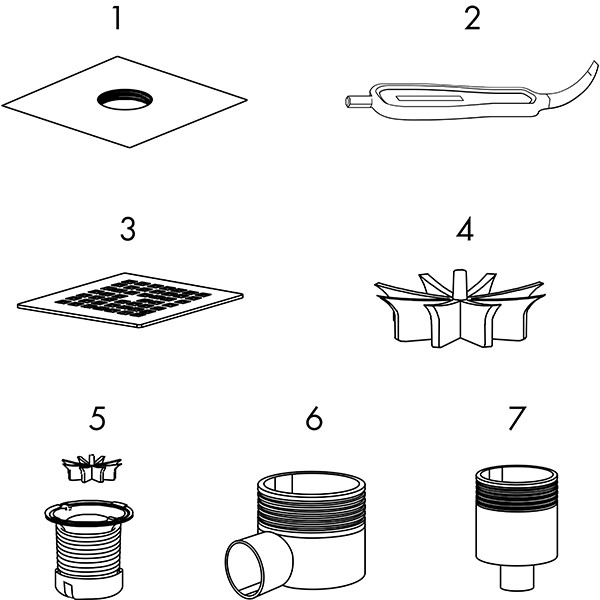 1
2
3
4
5
6
7