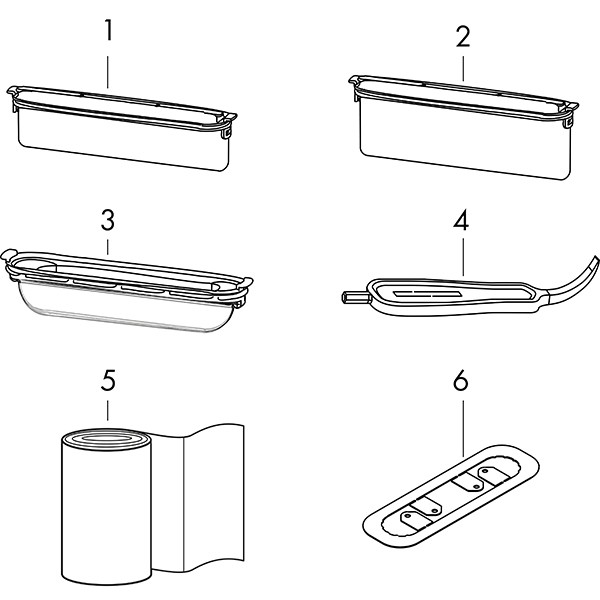 1
2
3
4
5
6