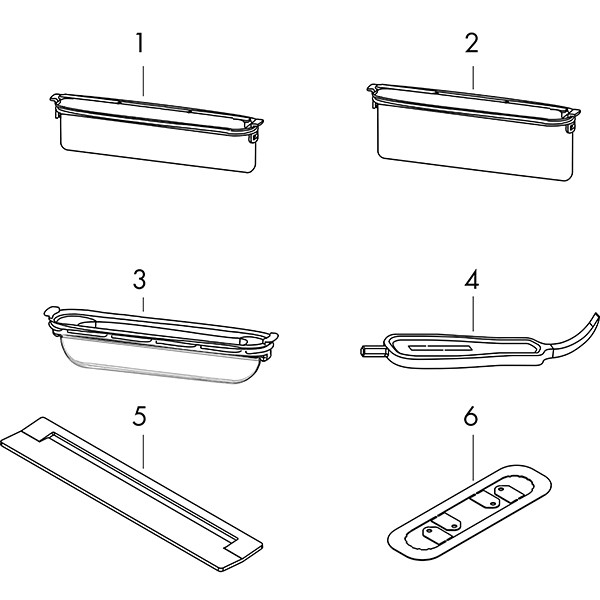 1

2

3

4

5

6