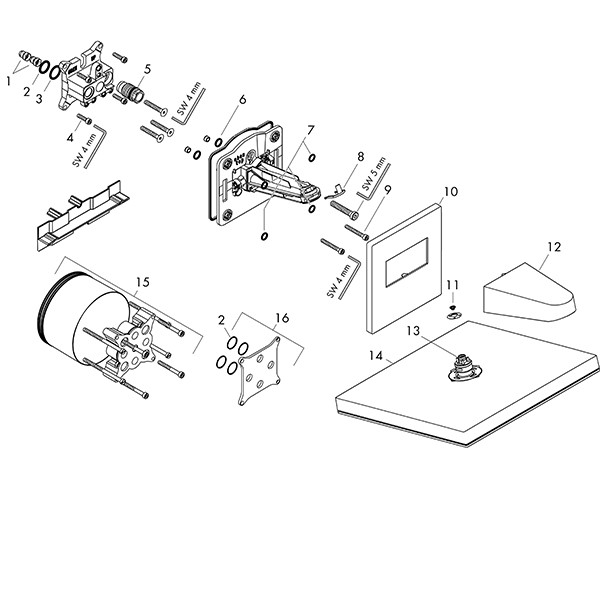 1
2
3
5
SW 4 mm
4
SW 4 mm
6
7
8
SW 5 mm
9
10
SW 4 mm
12
11
15
2
16
13
14