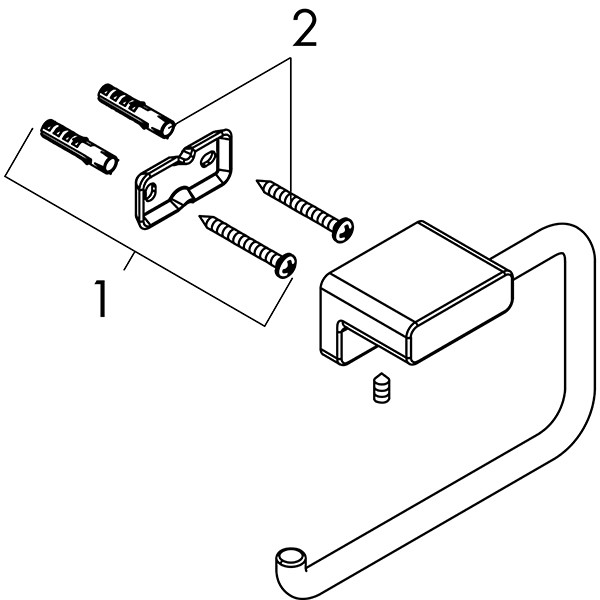 2
1