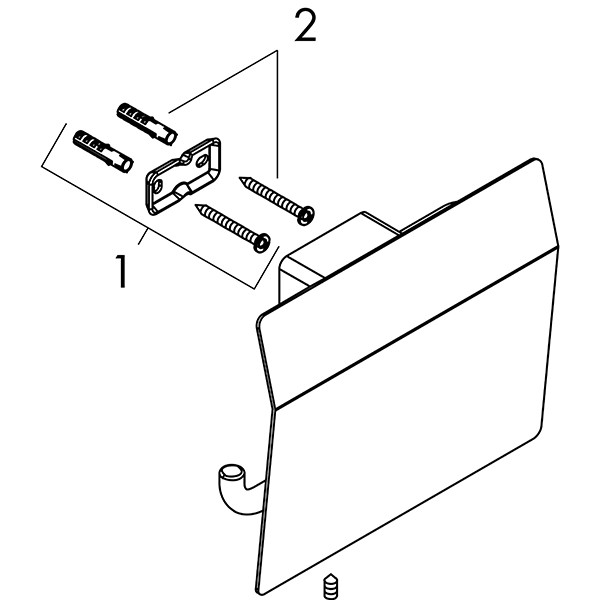 2

1