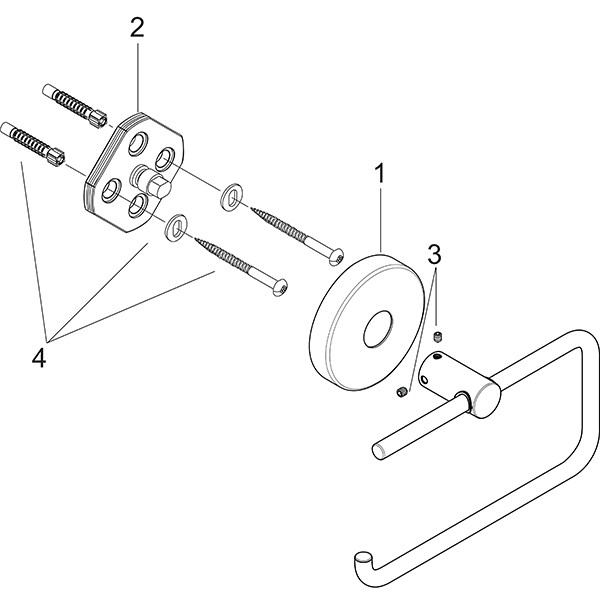 2

1

3

4