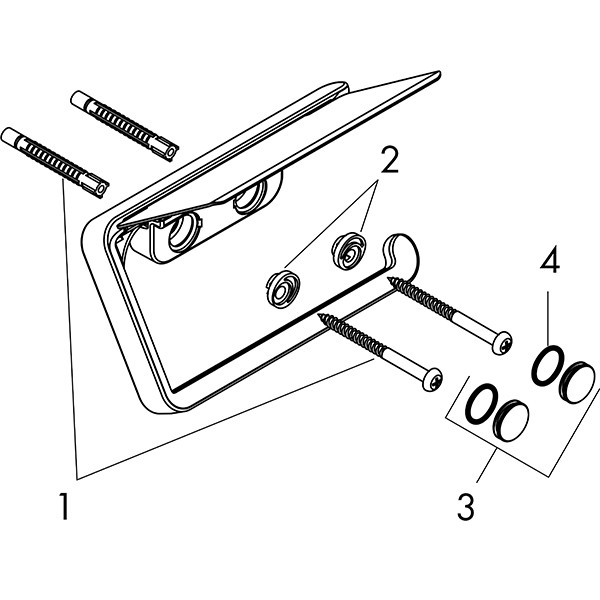 2
4
1
3