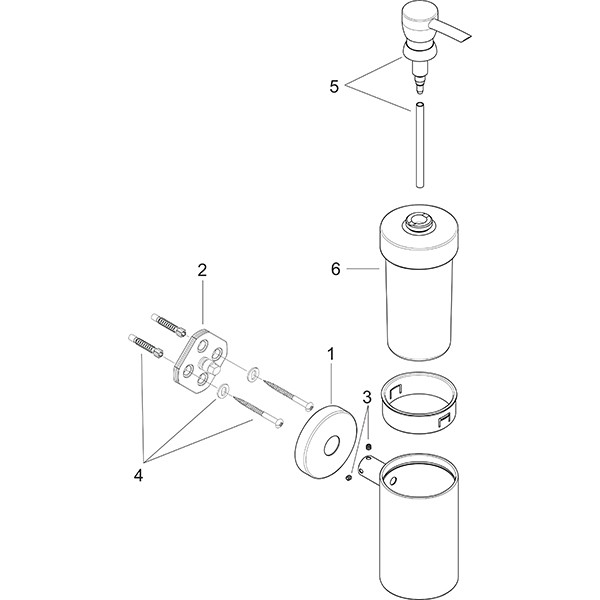 5

6

2

1

3

4