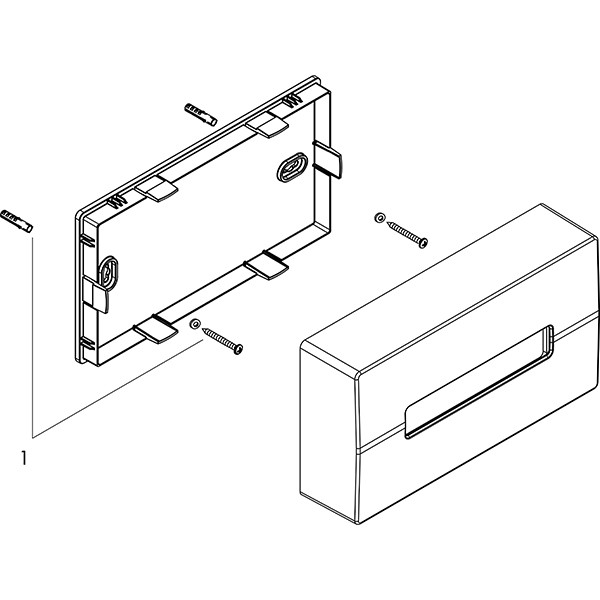 1