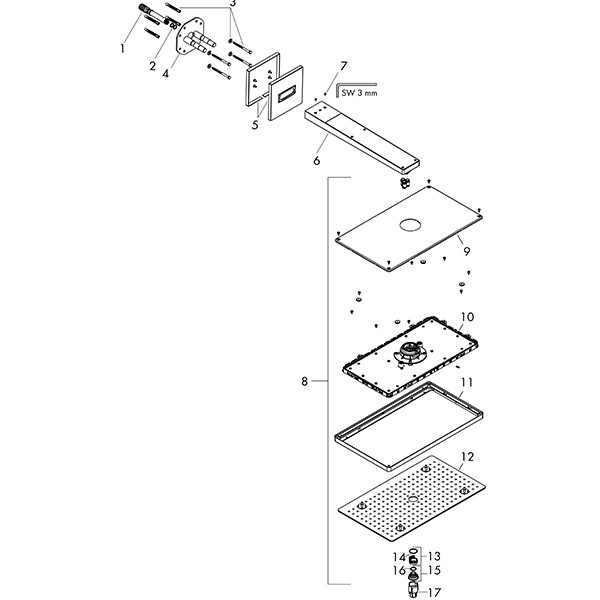 3
1
2
4
5
7
SW 3 mm
6
9
10
8
11
12
14
13
16
15
17