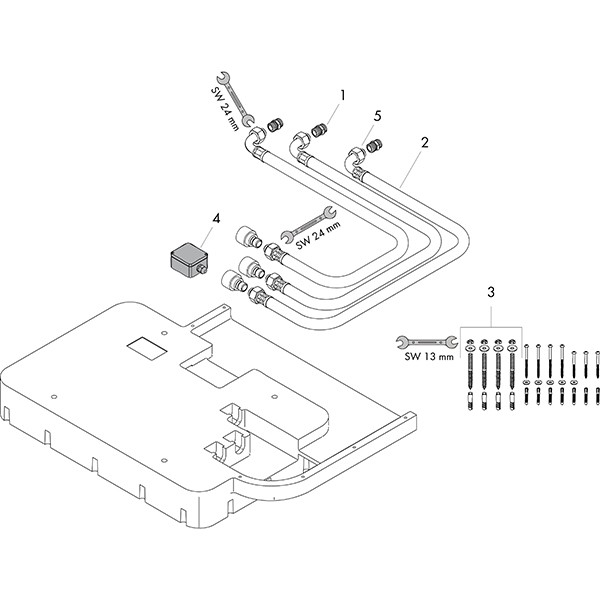 SW 24 mm

1

5

2

4

SW 24 mm

3

SW 13 mm