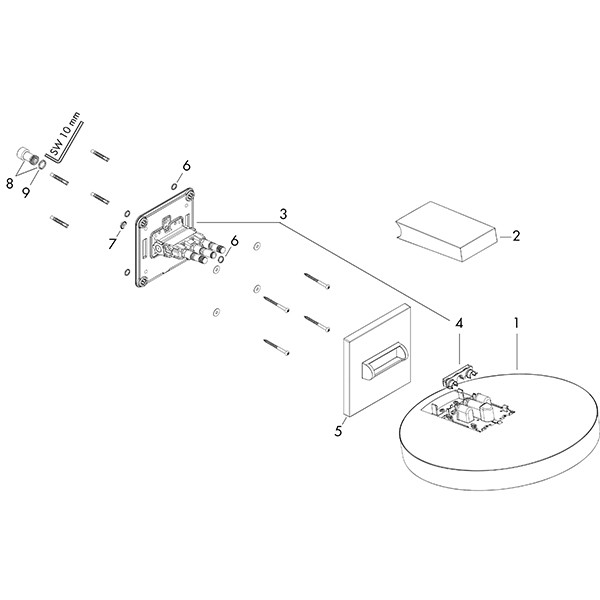 SW 10 mm
8
9
6
7
6
3
2
4
1
5