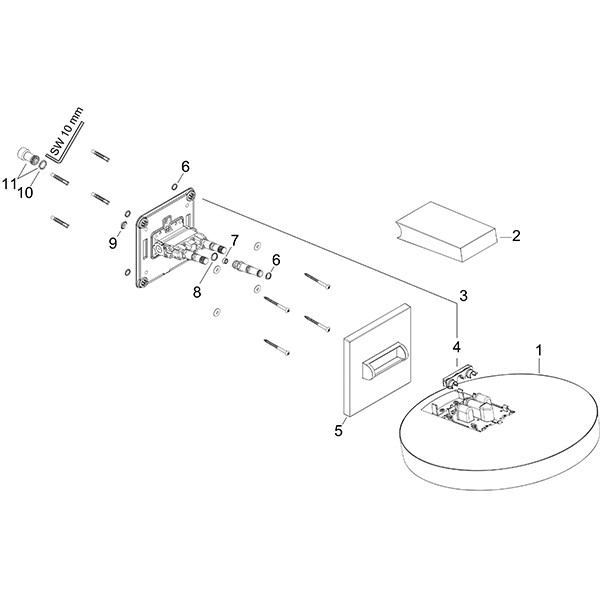 SW 10 mm
11
10
6
9
7
8
6
2
3
4
1
5