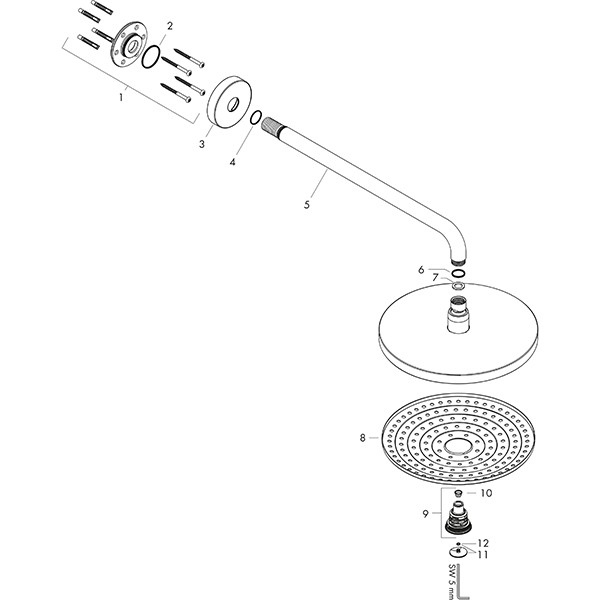 2
1
3
4
5
6
7
8
10
9
12
11
SW 5 mm