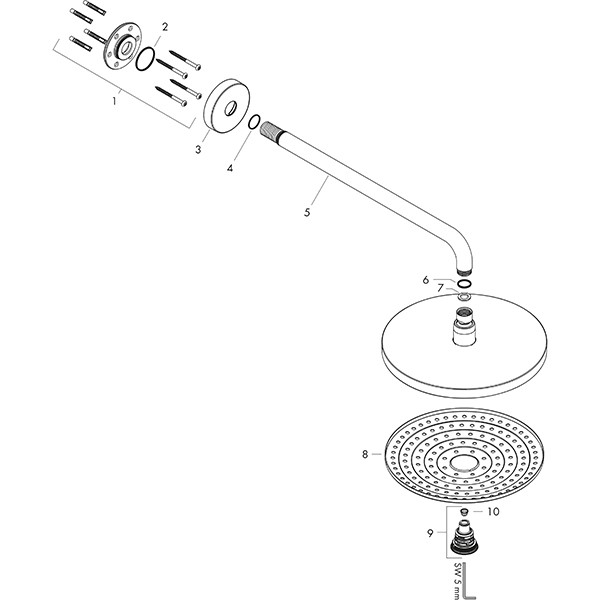 2
1
3
4
5
6
7
8
10
9
SW 5 mm