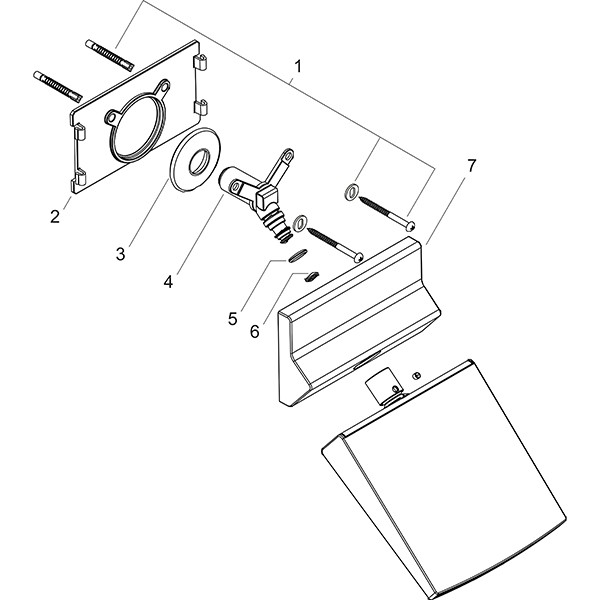 1
7
2
3
4
5
6