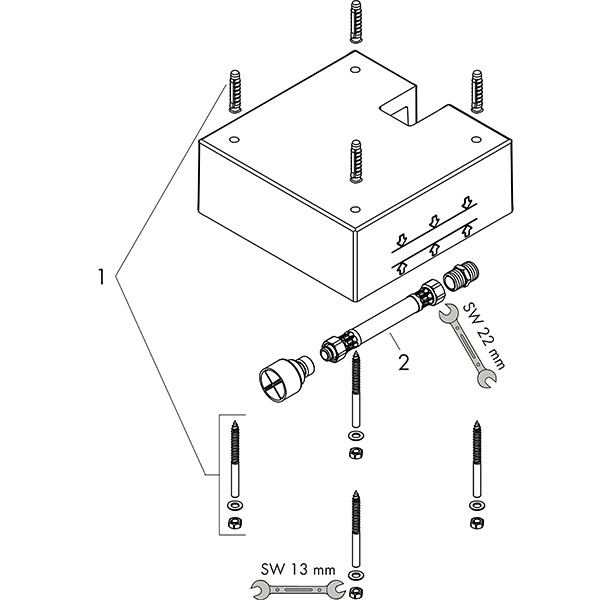 1

SW 22 mm

2

SW 13 mm