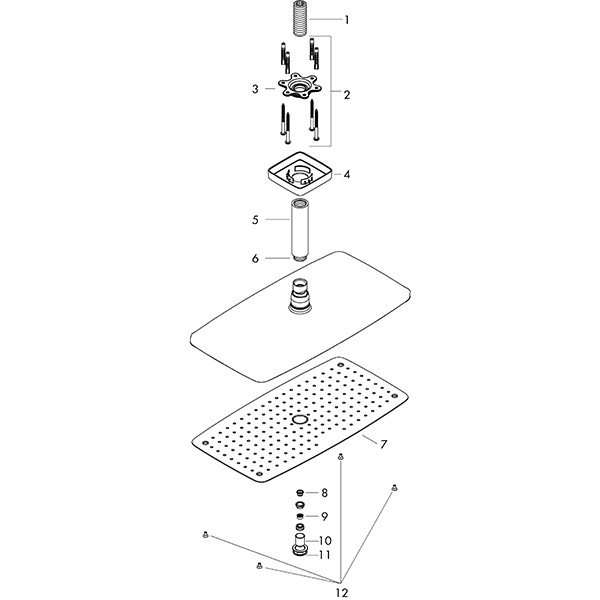 1
3
2
4
5
6
7
8
9
10
11
12