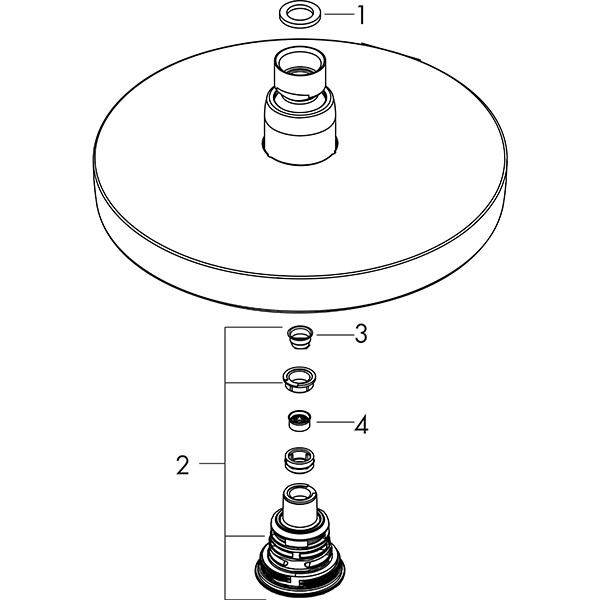 1
3
4
2