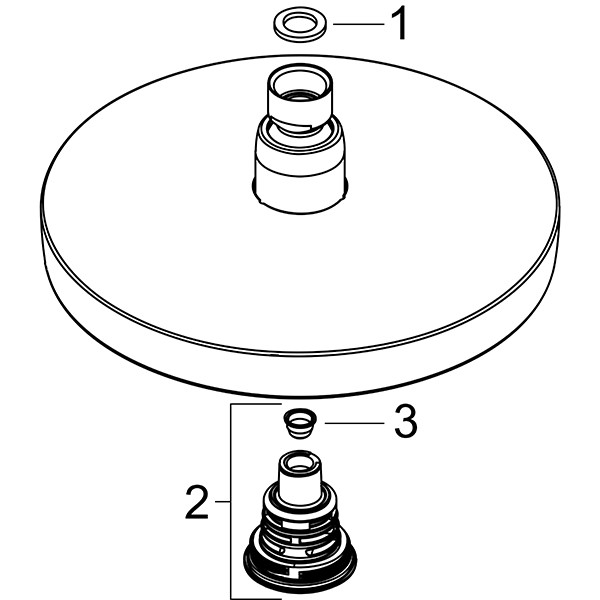 1

3

2