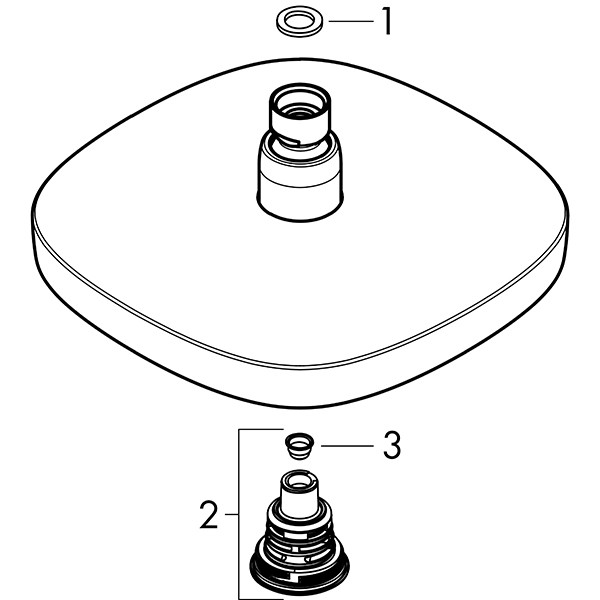 1
3
2