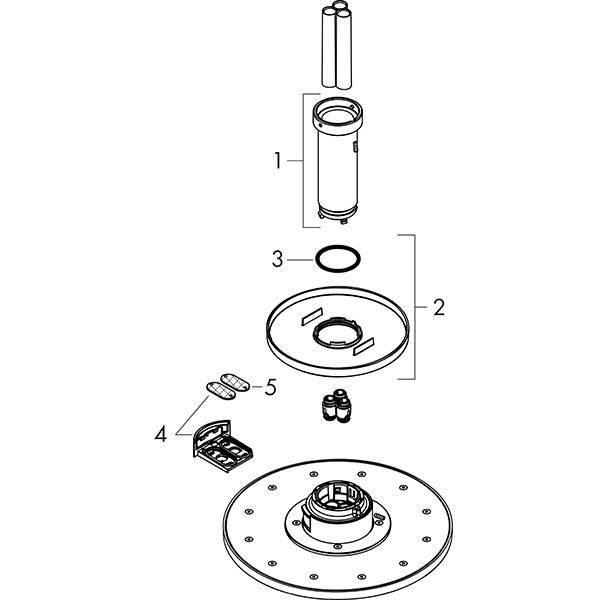 1
3
2
5
4