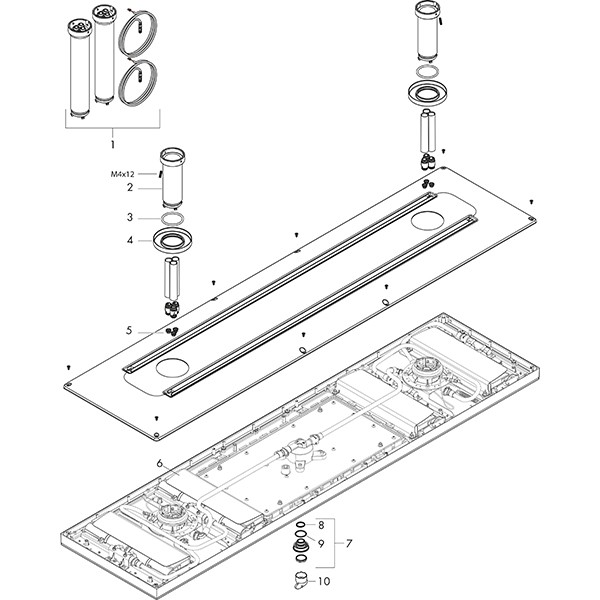 1
M4x12
2
3
4
5
6
8
9
7
10