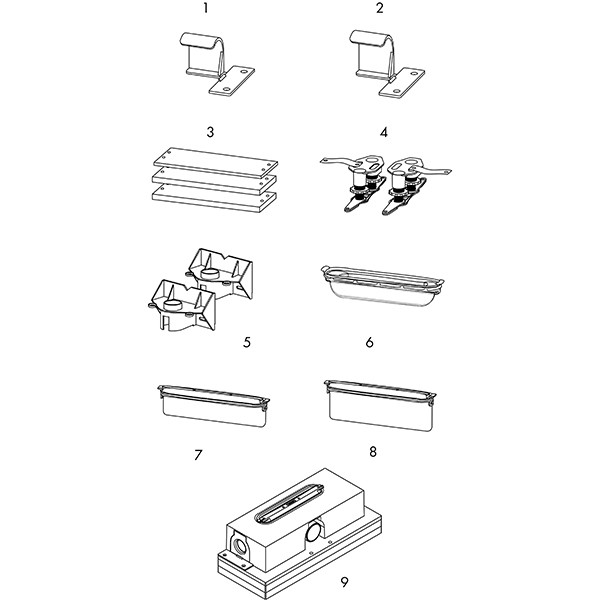 1
2
3
4
5
6
7
8
9