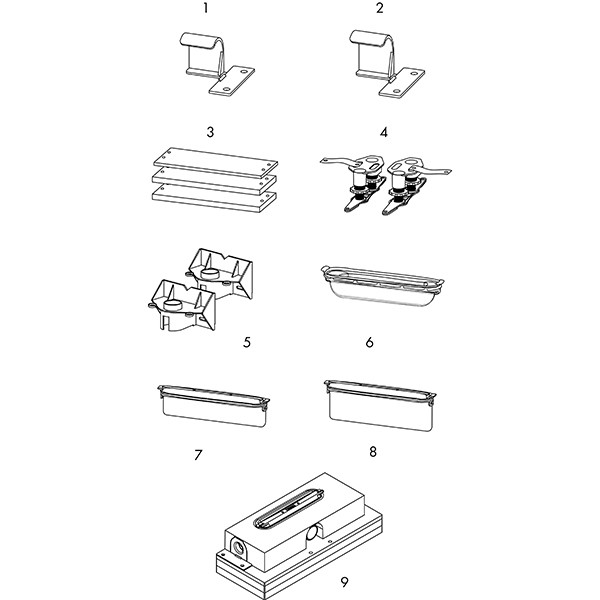 1

2

3

4

5

6

7

8

9