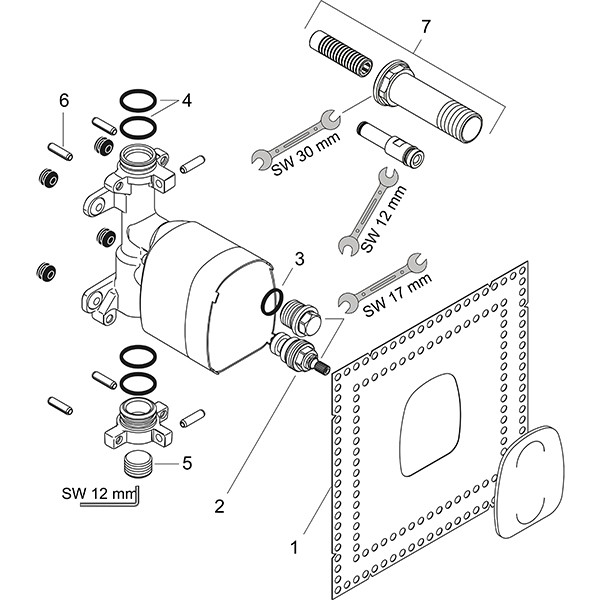 7
6
4
SW 30 mm
SW 12 mm
3
SW 17 mm
5
SW 12 mm
2
1