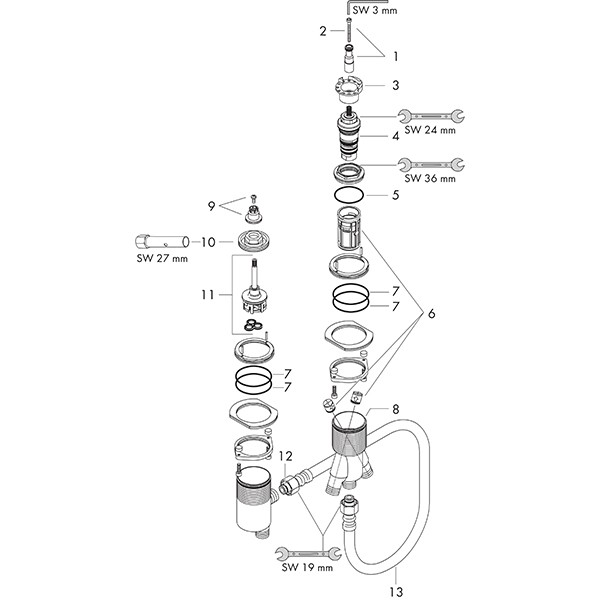 SW 3 mm
2
1
3
SW 24 mm
4
SW 36 mm
5
9
10
SW 27 mm
11
7
7
6
7
7
8
12
SW 19 mm
13