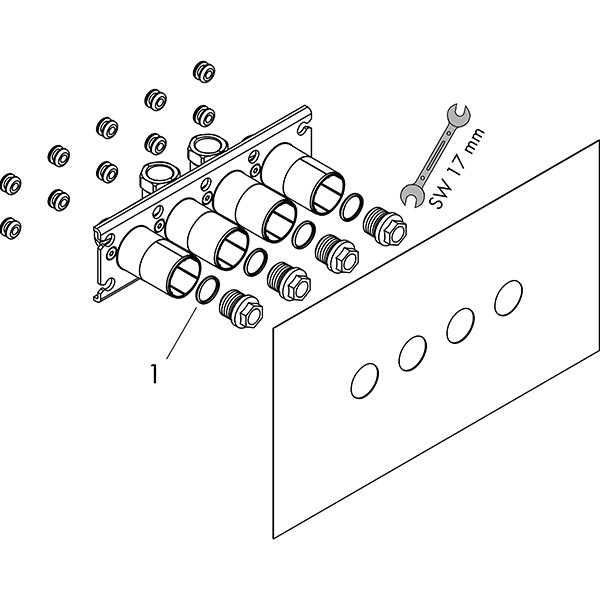 SW 17 mm

1