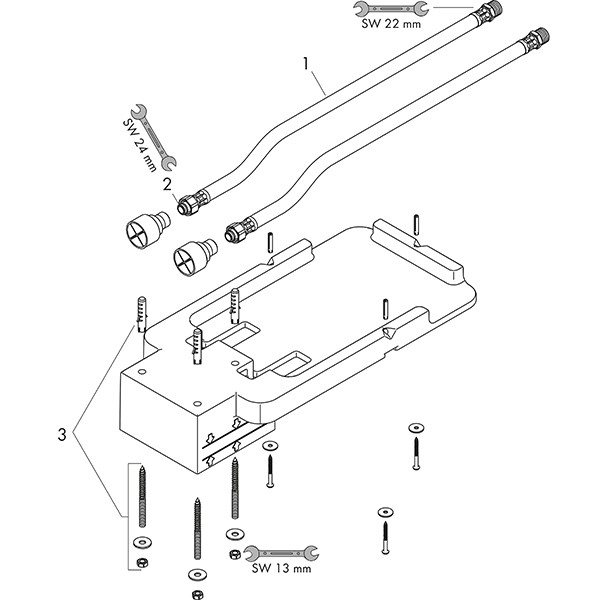 SW 22 mm

1

SW 24 mm

2

3

SW 13 mm