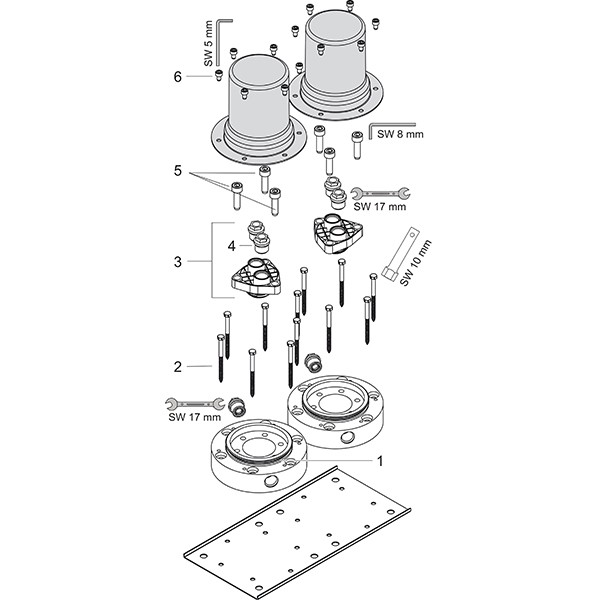 SW 5 mm
6
SW 8 mm
5
SW 17 mm
4
3
SW 10 mm
2
SW 17 mm
1