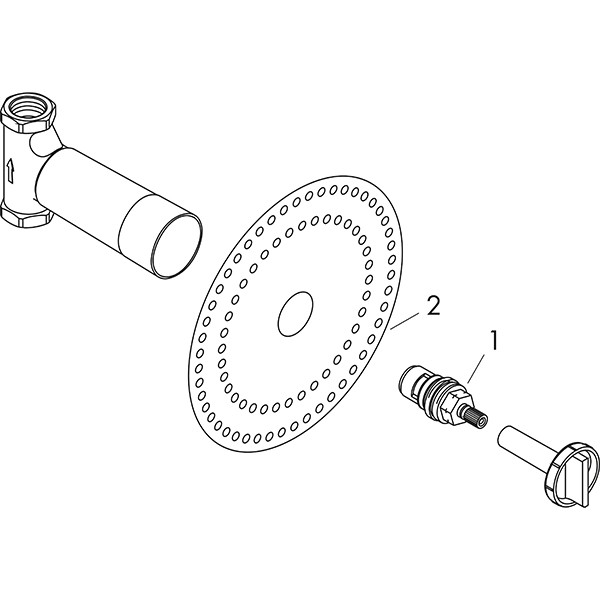 2
1