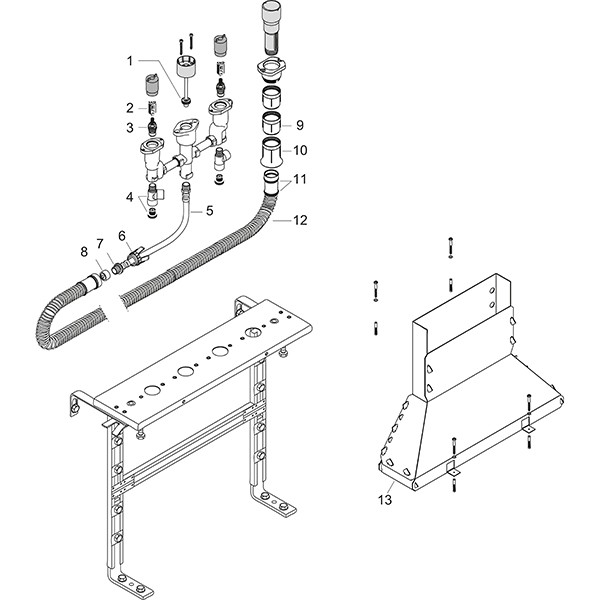 1
2
3
4
5
6
7
8
9
10
11
12
13