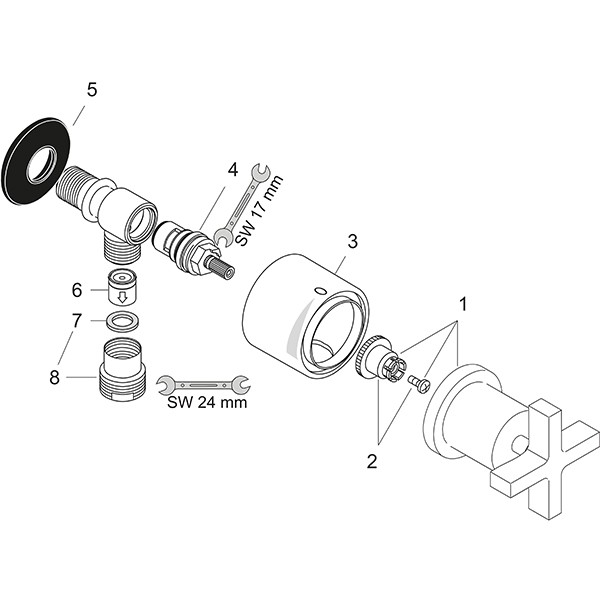 5
4
SW 17 mm
3
6
7
8
SW 24 mm
1
2