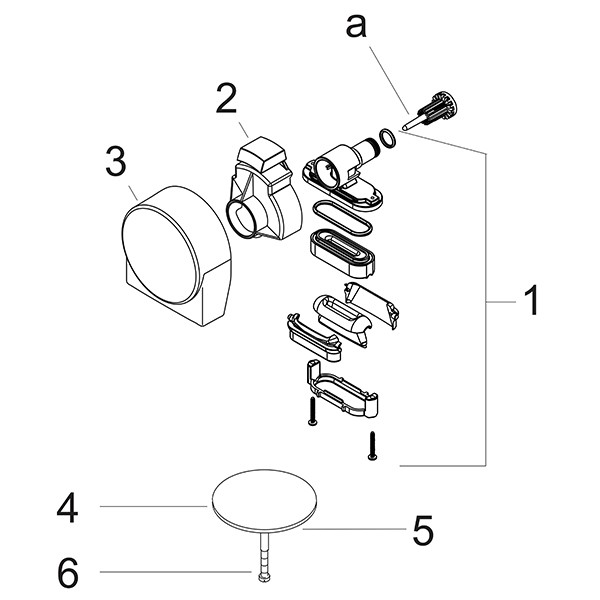 a
2
3
1
4
5
6