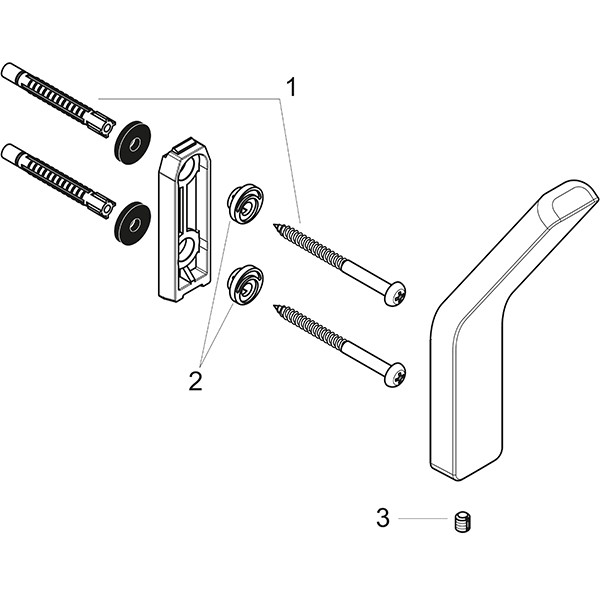 1

2

3