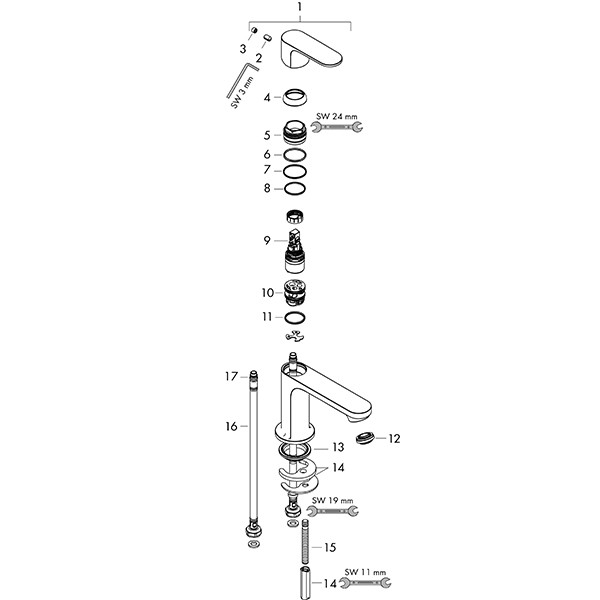 1
3
2
SW 3 mm
4
SW 24 mm
5
6
7
8
9
10
11
17
16
12
13
14
SW 19 mm
15
SW 11 mm
14