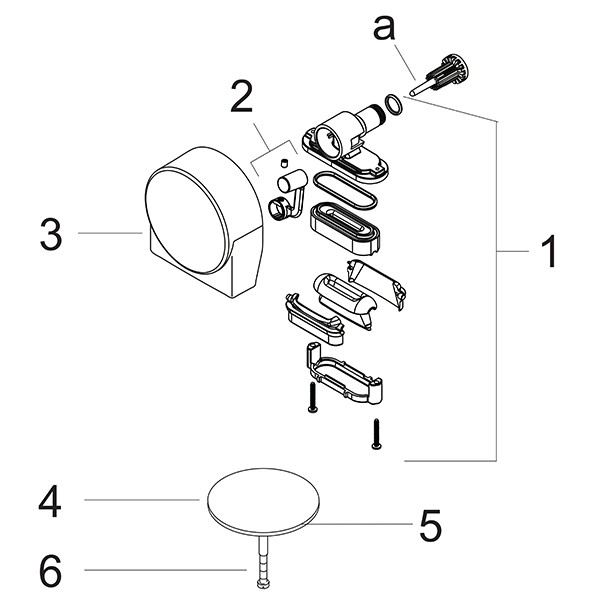 a

2

3

1

4

5

6