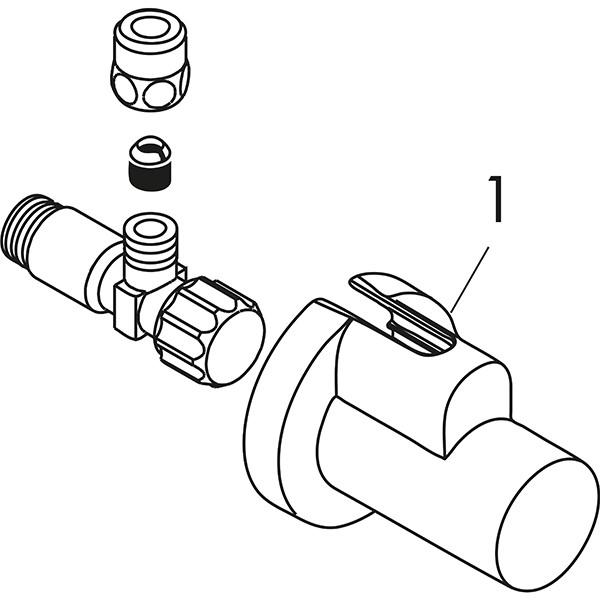 1